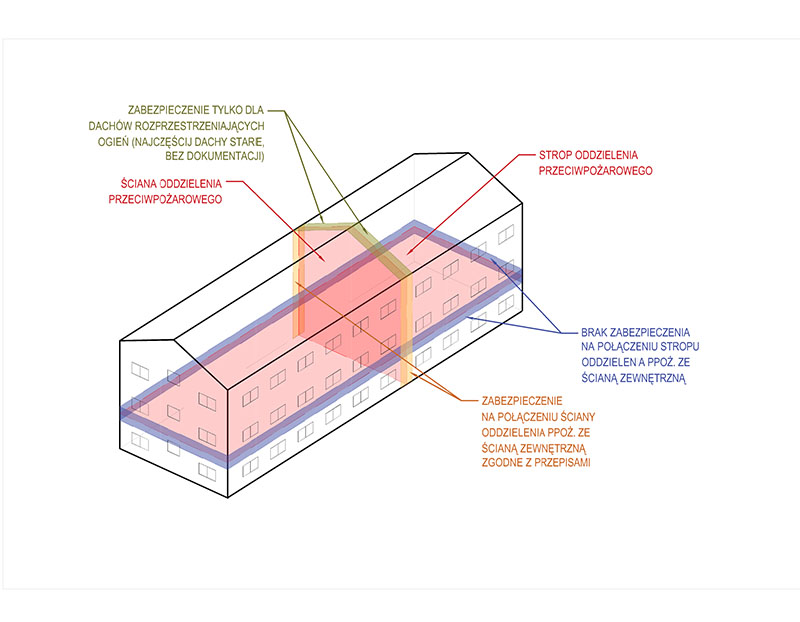 ZABEZPIECZENIE TYLKO DLA DACHÓW ROZPRZESTRZENIAJĄCYCH OGIEŃ (NAJCZĘŚCIJ DACHY STARE, BEZ DOKUMENTACJI)

ŚCIANA ODDZIELENIA PRZECIWPOŻAROWEGO

STROP ODDZIELENIA PRZECIWPOŻAROWEGO

BRAK ZABEZPIECZENIA NA POŁĄCZENIU STROPU ODDZIELEN A PPOŻ. ZE ŚCIANĄ ZEWNĘTRZNĄ

ZABEZPIECZENIE NA POŁĄCZENIU ŚCIANY ODDZIELENIA PPOŻ. ZE ŚCIANĄ ZEWNĘTRZNĄ ZGODNE Z PRZEPISAMI